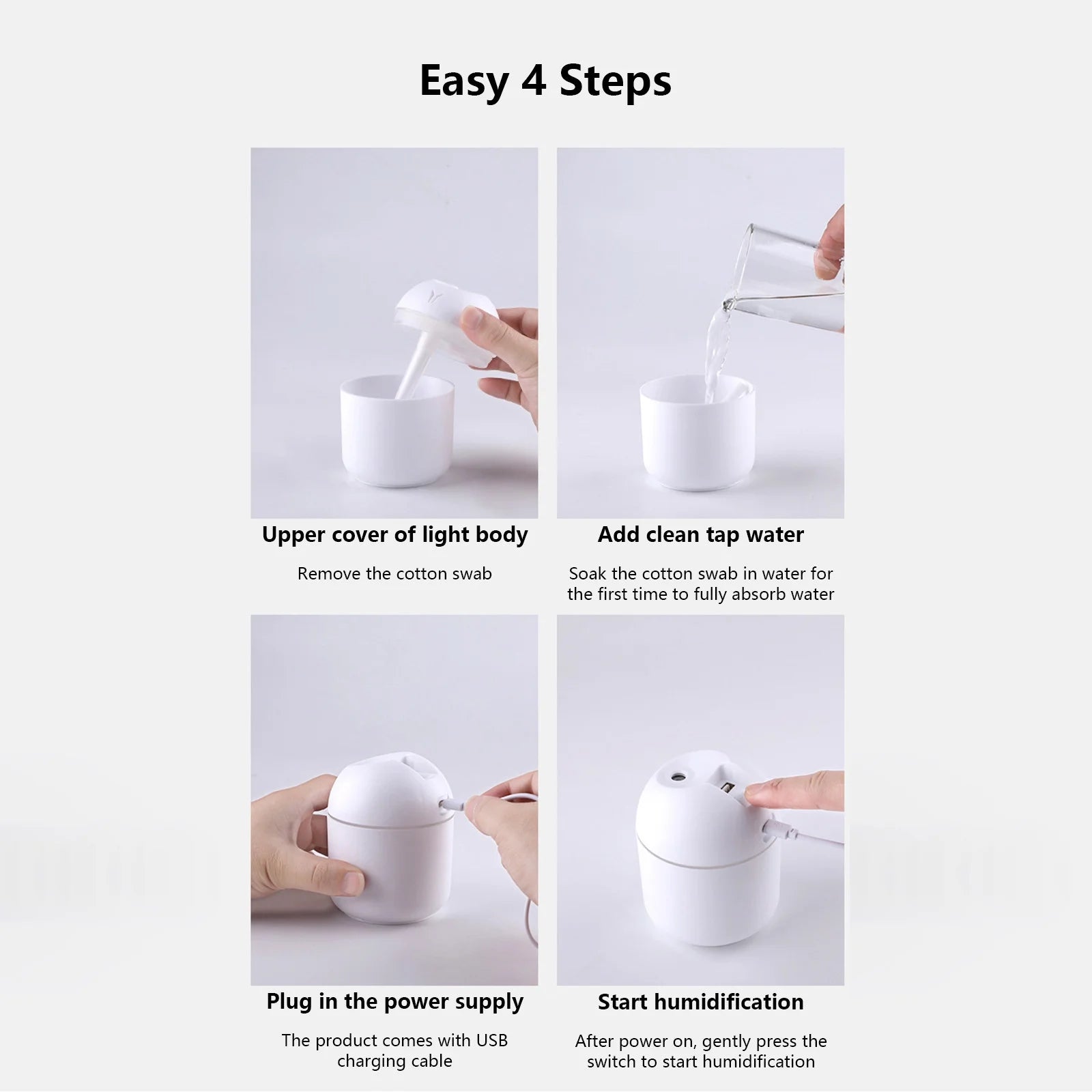 Easy 4 Steps

Upper cover of light body

Remove the cotton swab

Add clean tap water

Soak the cotton swab in water for the first time to fully absorb water

Plug in the power supply

The product comes with USB charging cable

Start humidification

After power on, gently press the switch to start humidification